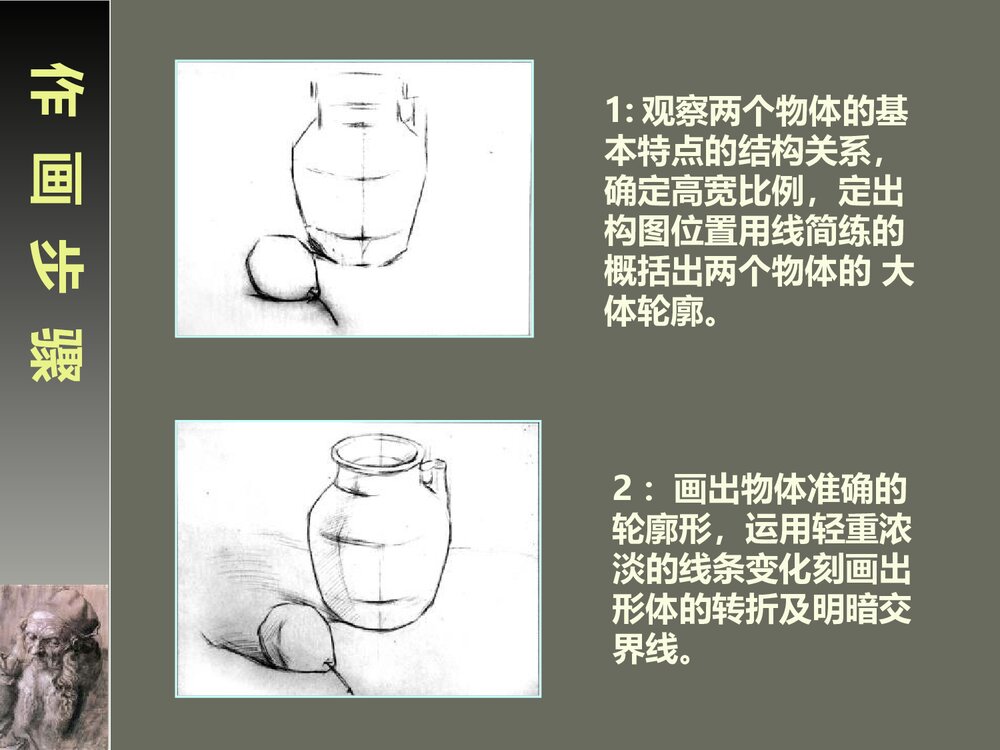 作画步骤

1: 观察两个物体的基本特点的结构关系，确定高宽比例，定出构图位置用线简练的概括出两个物体的 大体轮廓。

2： 画出物体准确的轮廓形，运用轻重浓淡的线条变化刻画出形体的转折及明暗交界线。