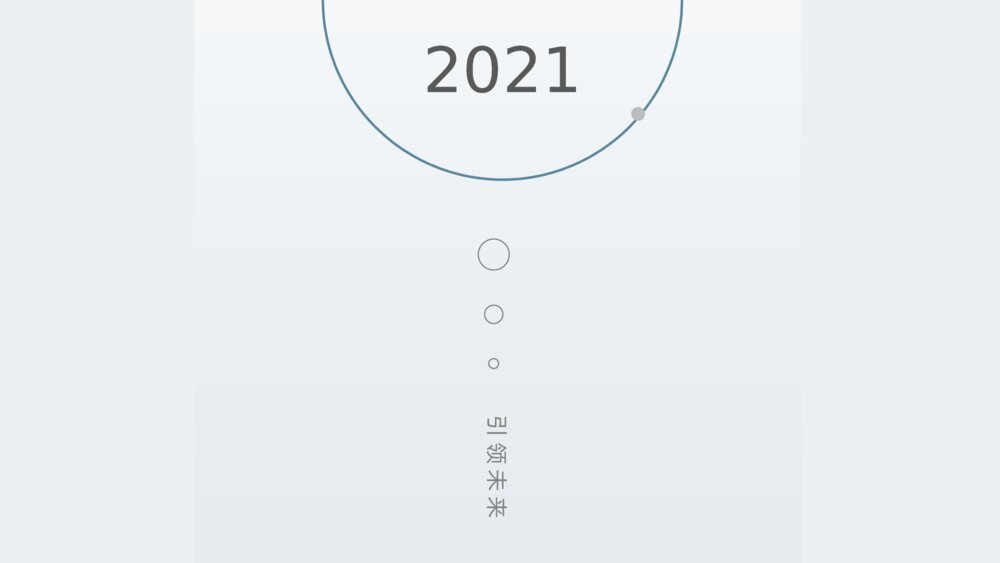 2021

引领未来