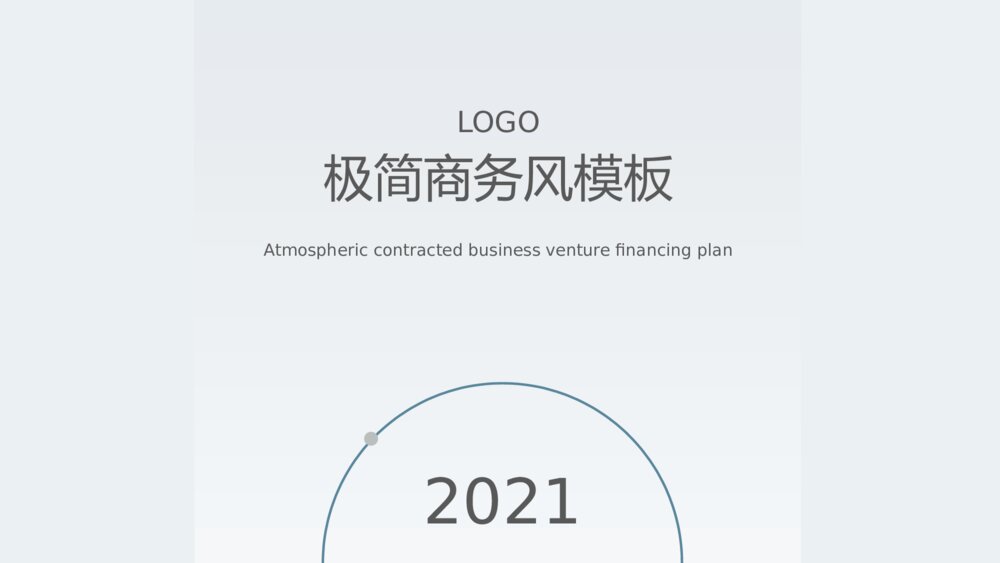 LOGO
极简商务风模板

Atmospheric contracted business venture financing plan

2021