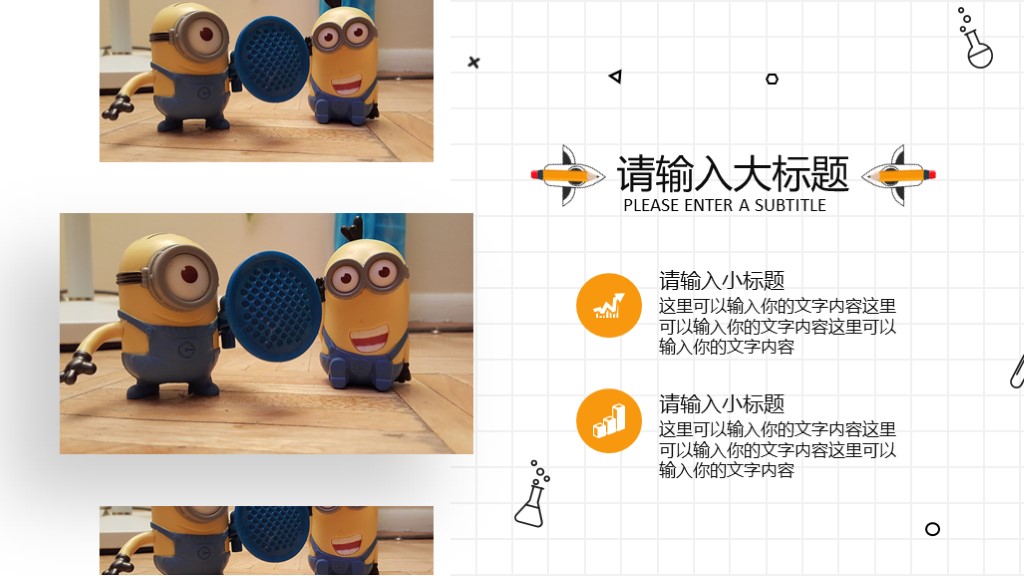 请输入大标题
PLEASE ENTER A SUBTITLE

请输入小标题
这里可以输入你的文字内容这里可以输入你的文字内容这里可以输入你的文字内容

请输入小标题
这里可以输入你的文字内容这里可以输入你的文字内容这里可以输入你的文字内容